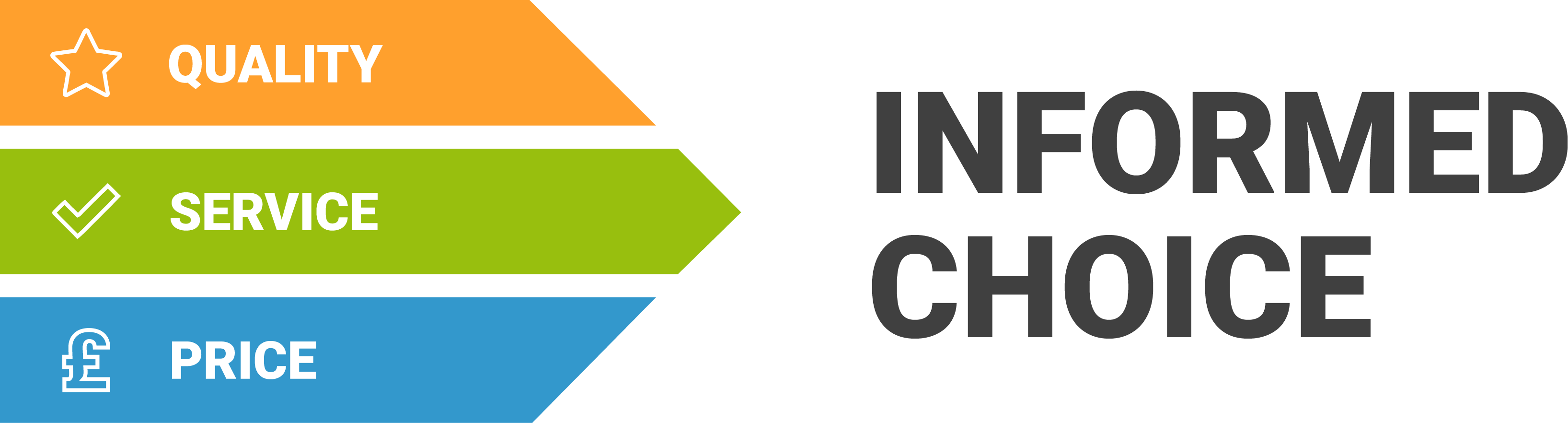 QUALITY
SERVICE
£ PRICE

INFORMED CHOICE